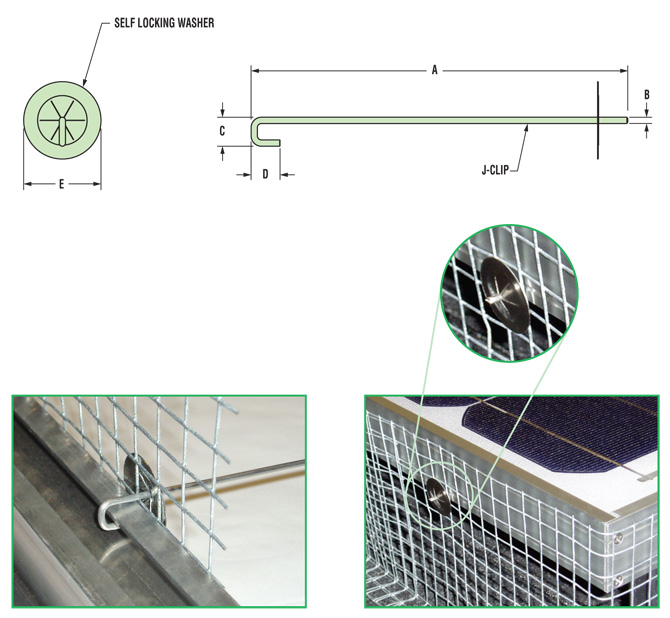 SELF LOCKING WASHER

E

A

B

C

D

J-CLIP