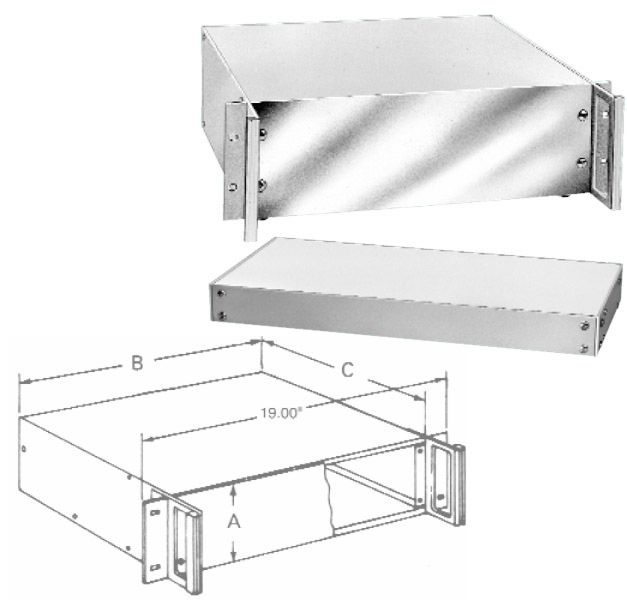 B
C
19.00"
A