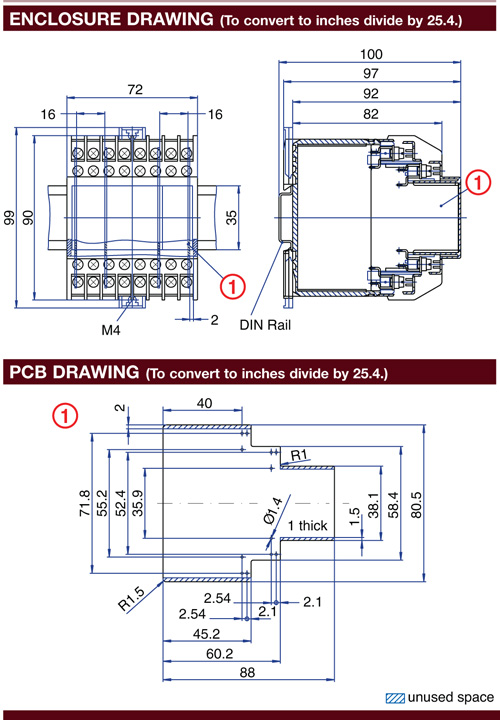 ENCLOSURE DRAWING (To convert to inches divide by 25.4.)

72
16
16
99
90
35
1
2
M4
100
97
92
82
1
DIN Rail

PCB DRAWING (To convert to inches divide by 25.4.)

1
2
40
R1
71.8
55.2
52.4
35.9
Ø1.4
1 thick
1.5
38.1
58.4
80.5
R1.5
2.54
2.54
2.1
2.1
45.2
60.2
88

unused space